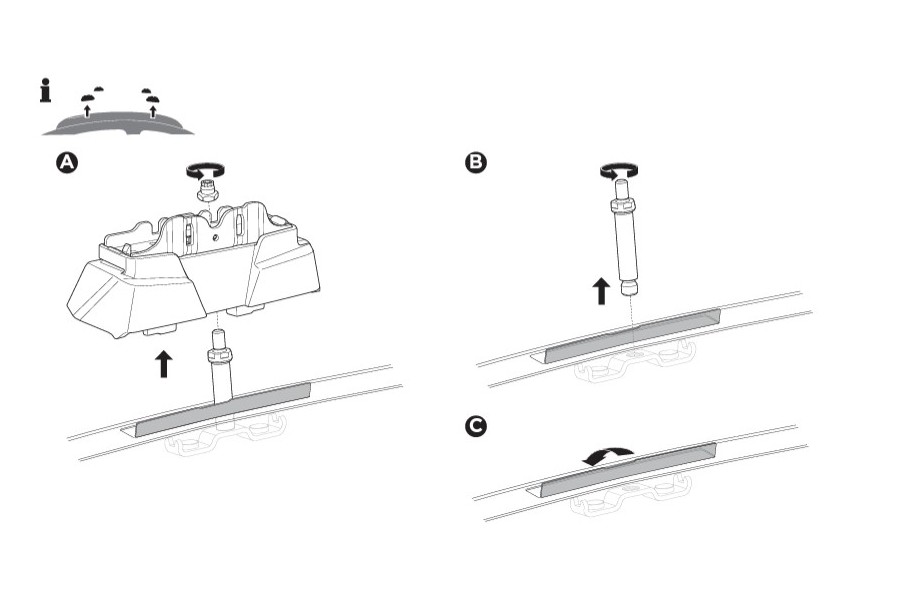 i

A

B

C