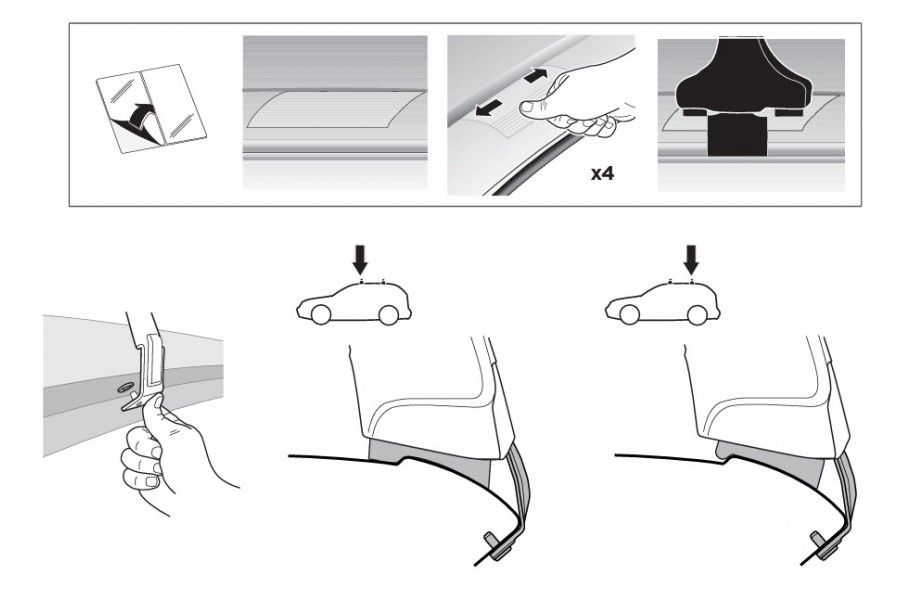 x4