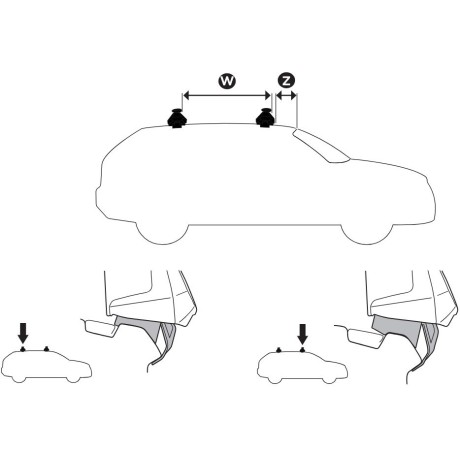 W
Z