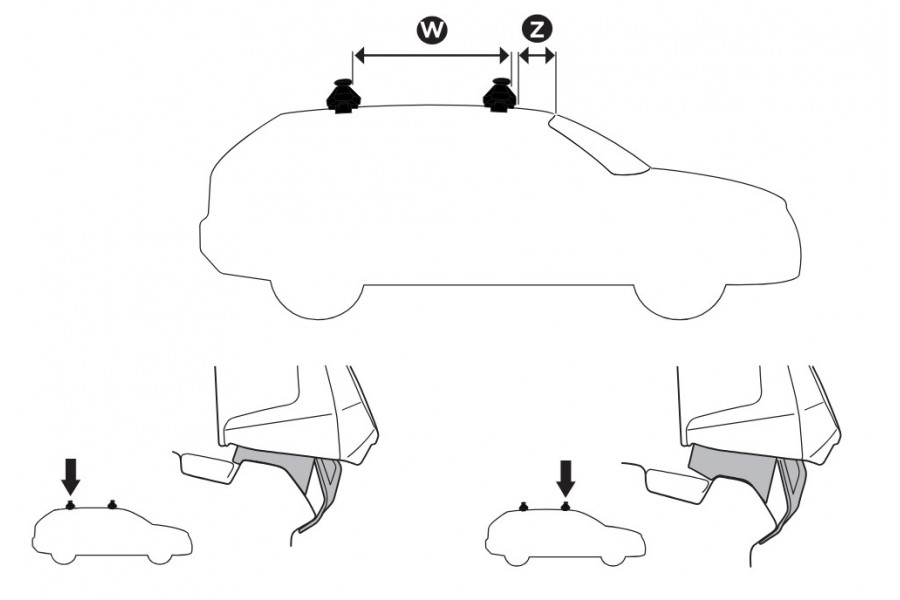 W
Z