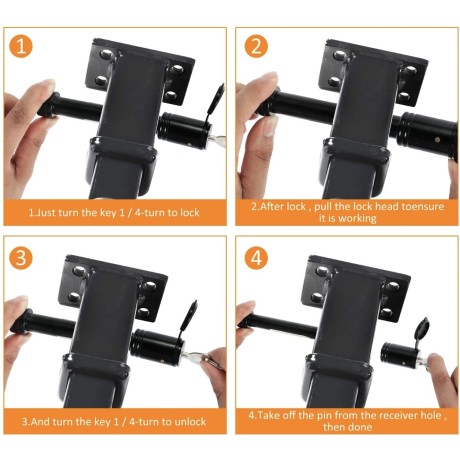 1

1.Just turn the key 1 / 4-turn to lock

2

2.After lock , pull the lock head toensure it is working

3

3.And turn the key 1 / 4-turn to unlock

4

4.Take off the pin from the receiver hole , then done