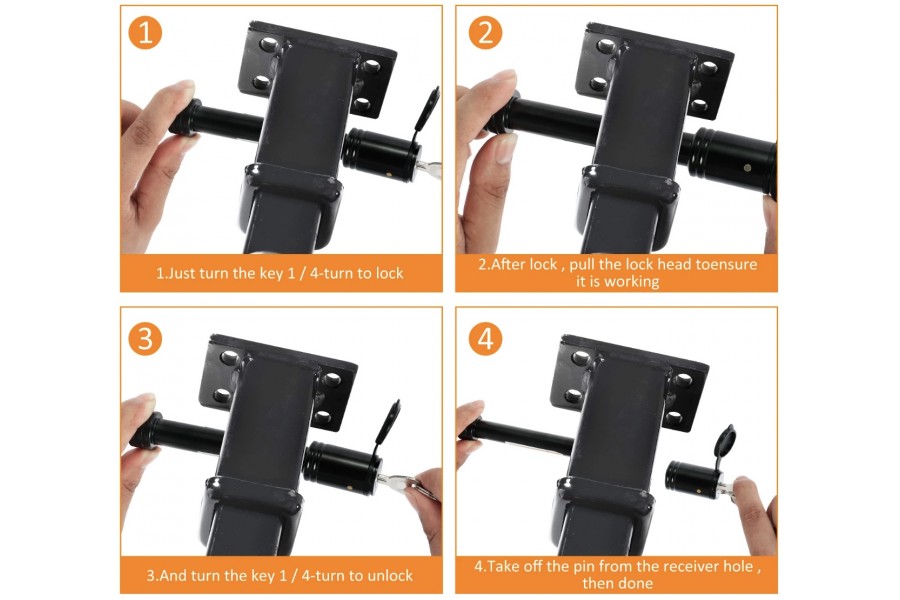 1

1.Just turn the key 1 / 4-turn to lock

2

2.After lock , pull the lock head toensure it is working

3

3.And turn the key 1 / 4-turn to unlock

4

4.Take off the pin from the receiver hole , then done