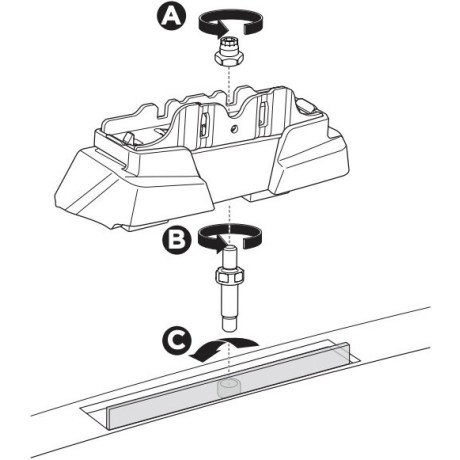 A

B

C