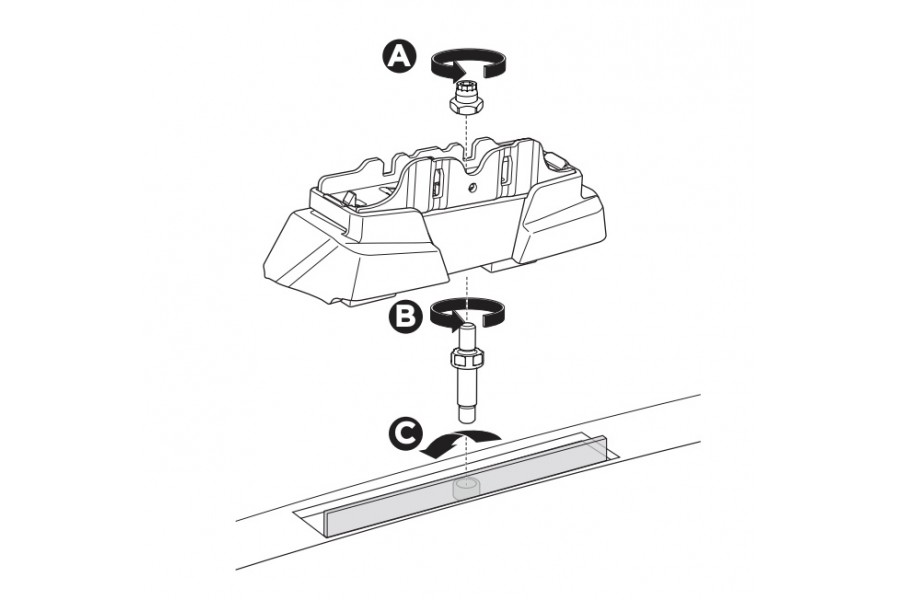 A
B
C