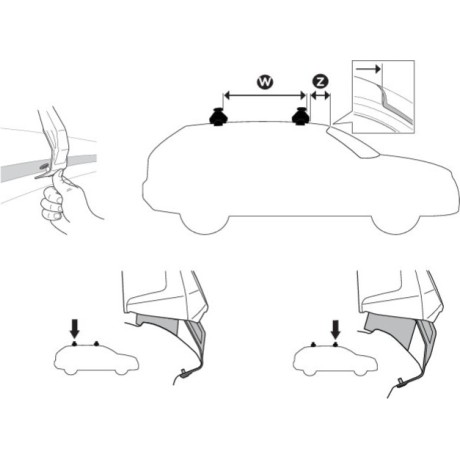 W
Z