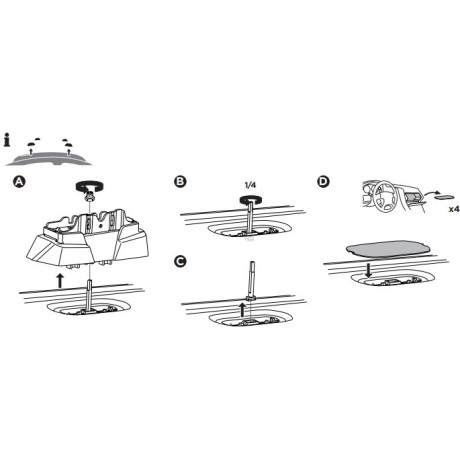 i

A

B

1/4

C

D

x4