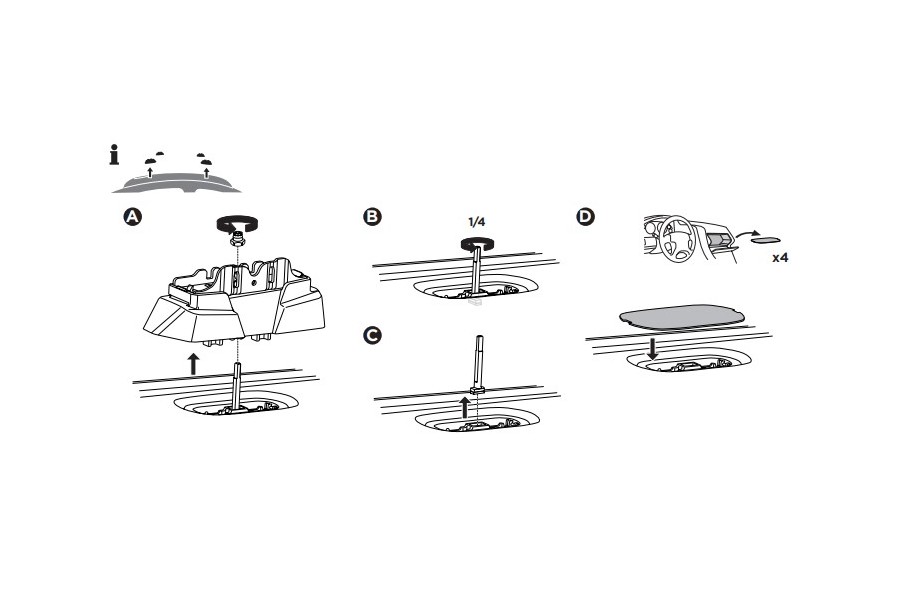 i

A

B

1/4

C

D

x4