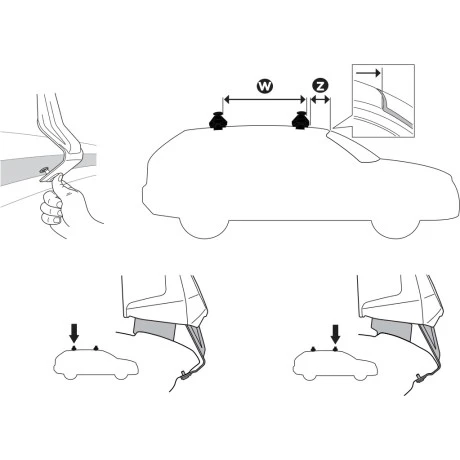 W

Z