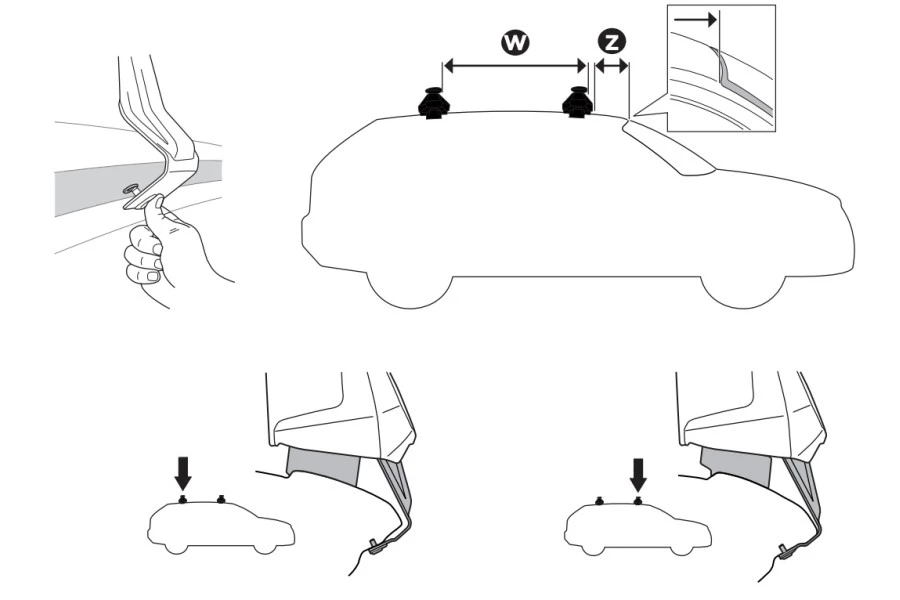 W
Z