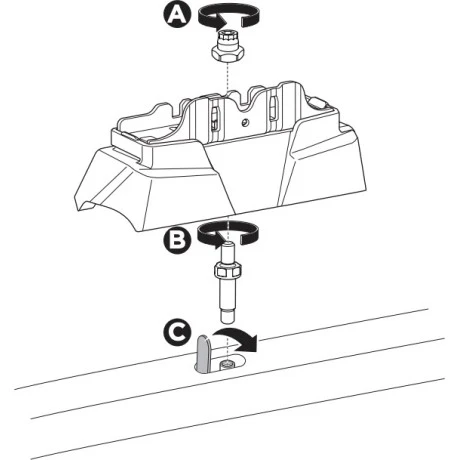 A

B

C