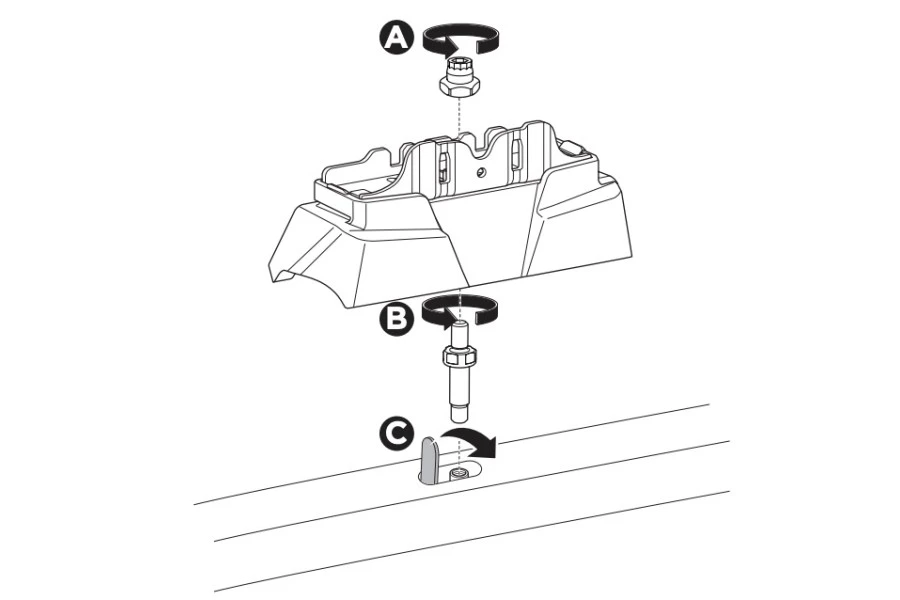 A

B

C