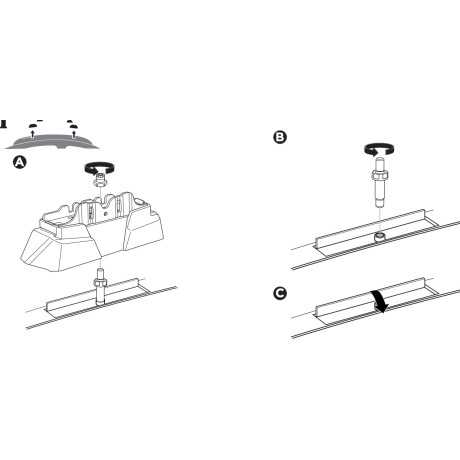 A

B

C