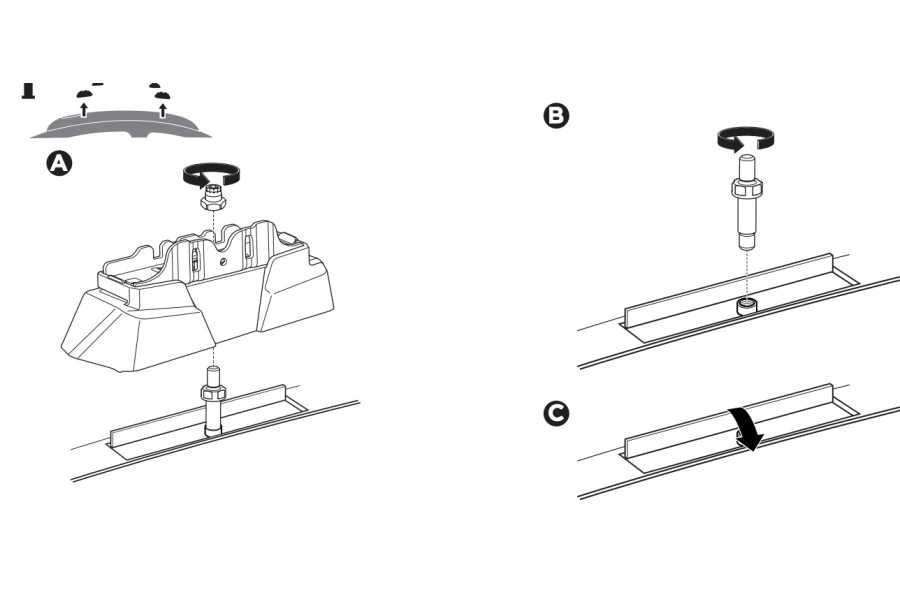 A

B

C