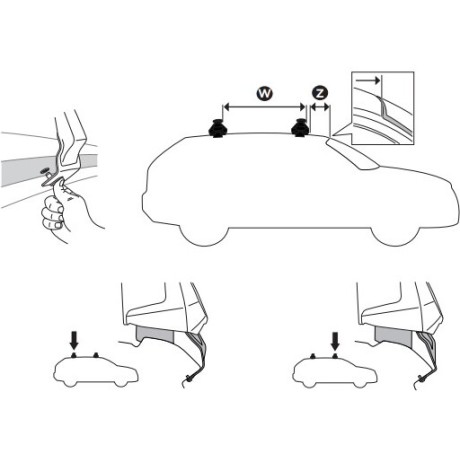 W
Z