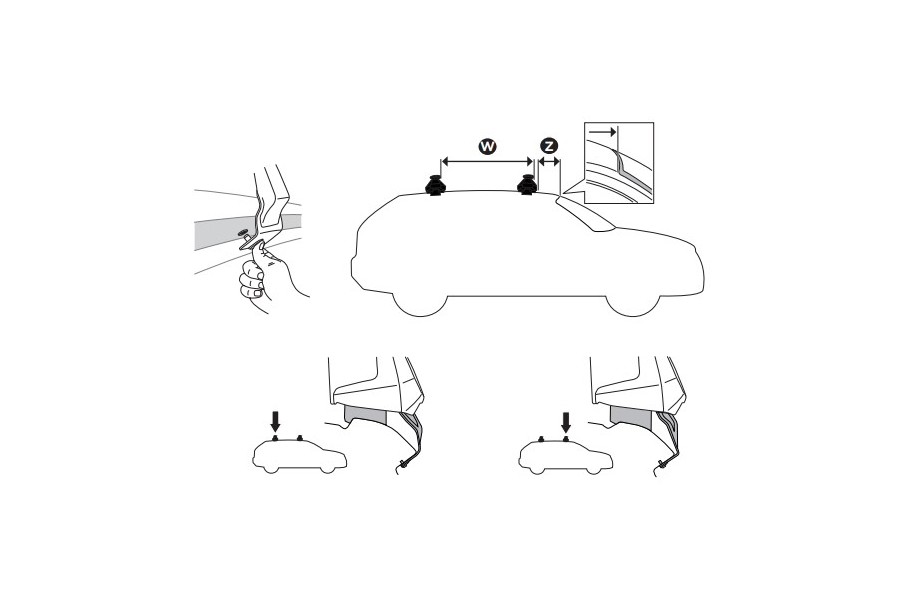 W
Z