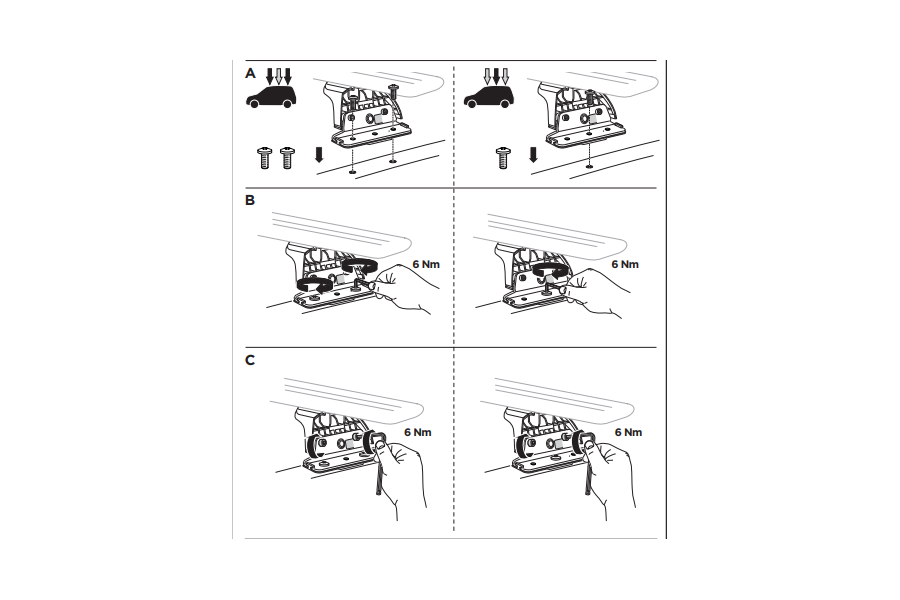 A

B

6 Nm

6 Nm

C

6 Nm

6 Nm