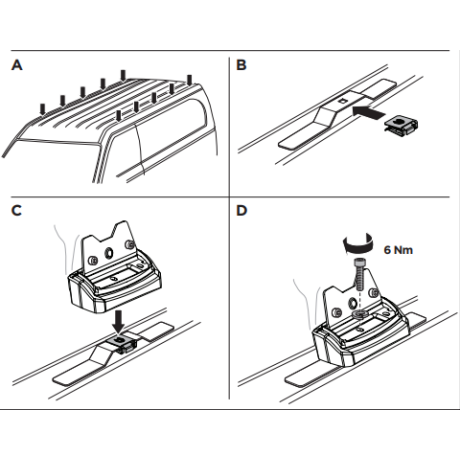 A

B

C

D

6 Nm