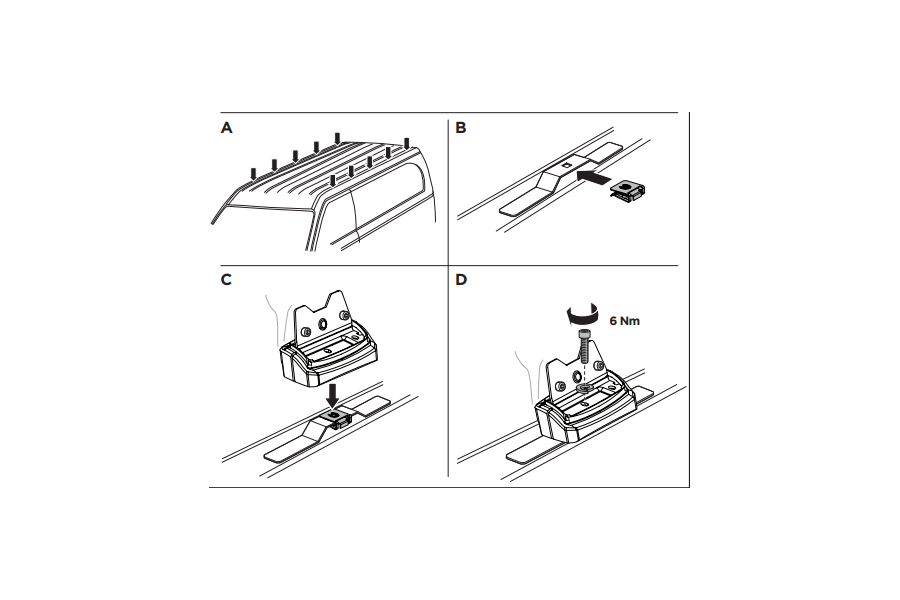 A

B

C

D

6 Nm