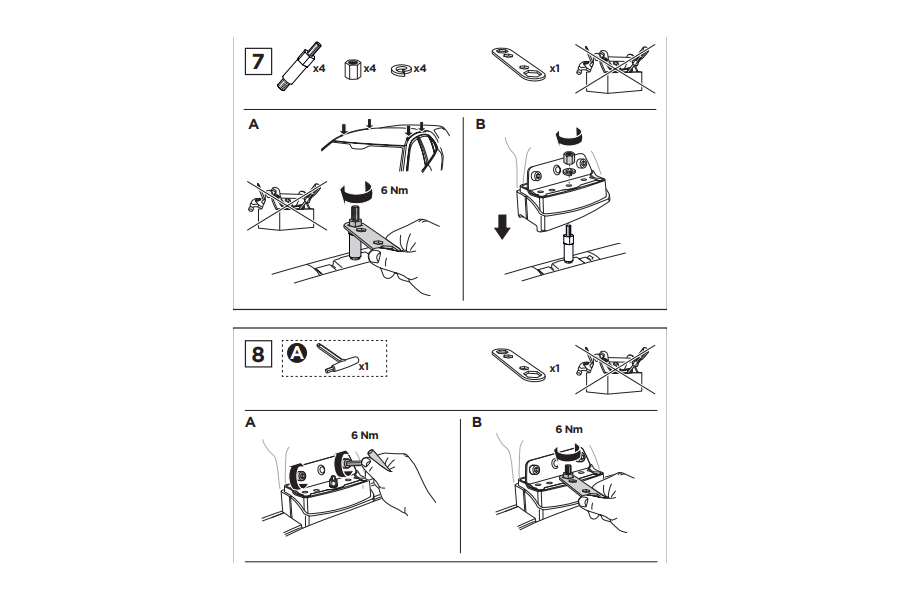 7

x4 x4 x4

x1

A

6 Nm

B

8

A

x1

x1

A

6 Nm

B

6 Nm