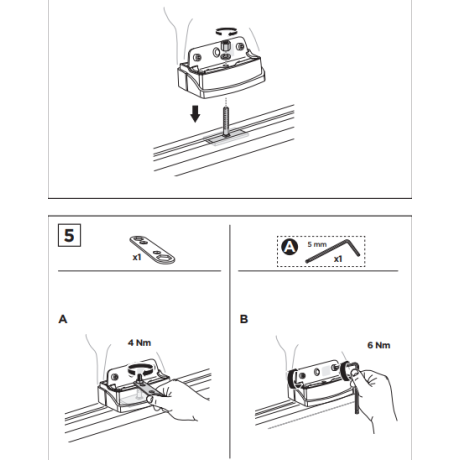 5

x1

A 5 mm x1

A

4 Nm

B

6 Nm