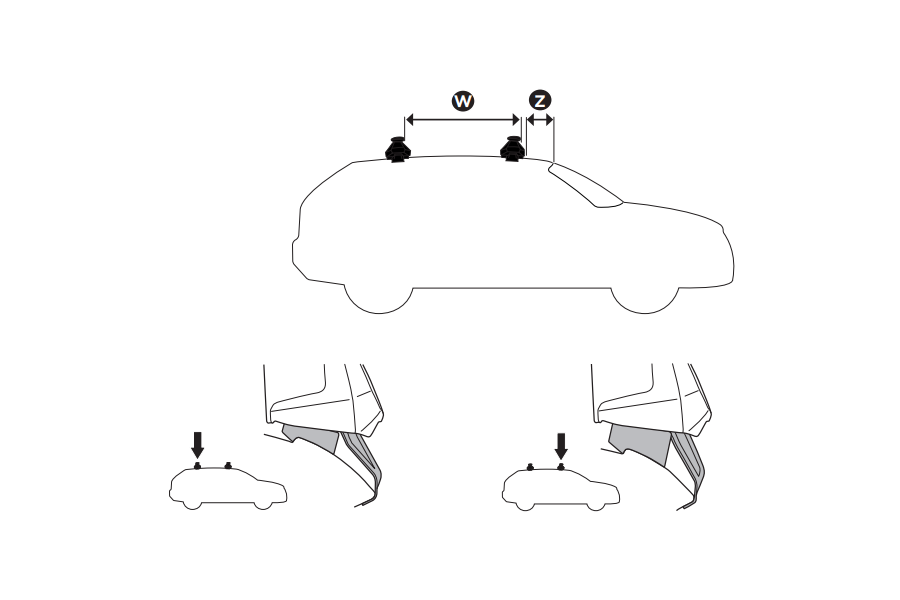 W
Z