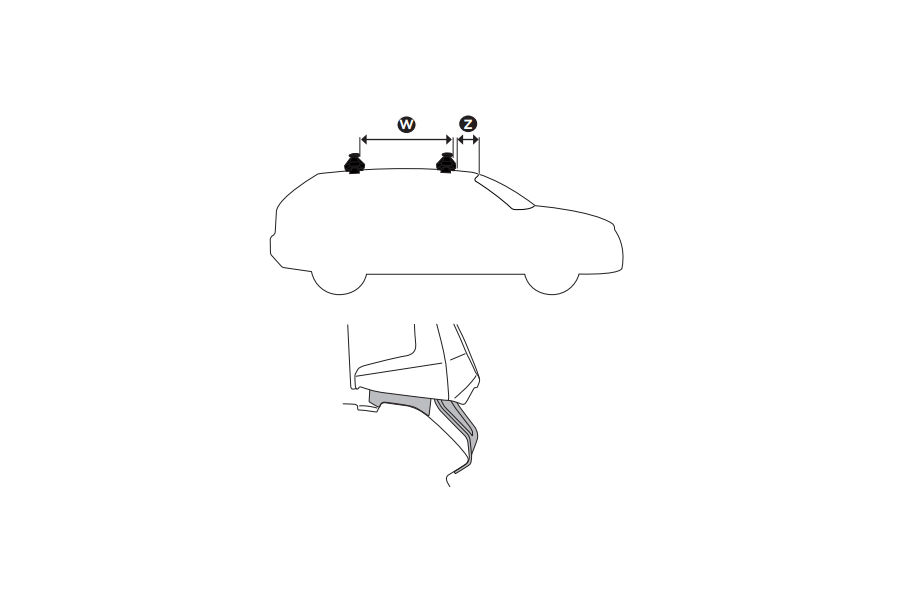 W
Z