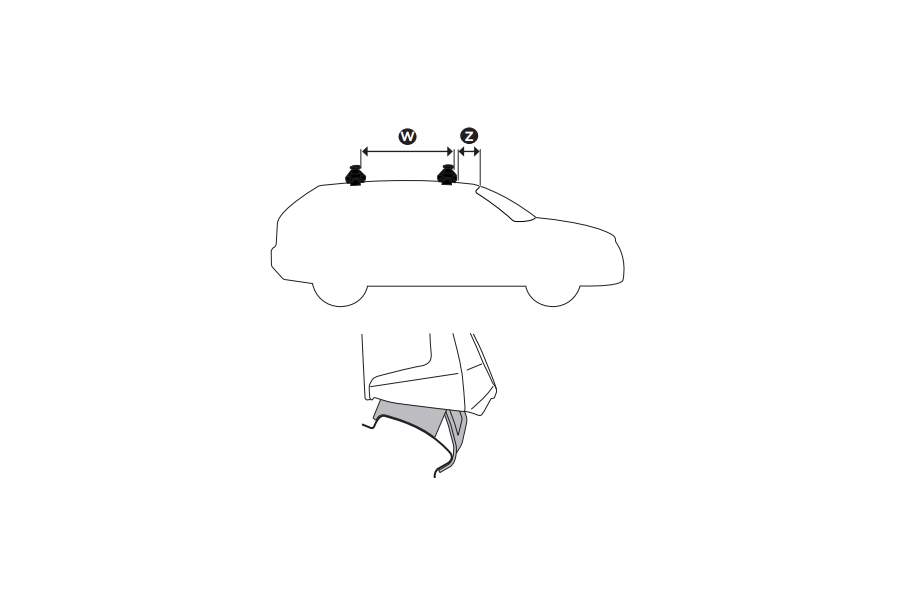 W
Z