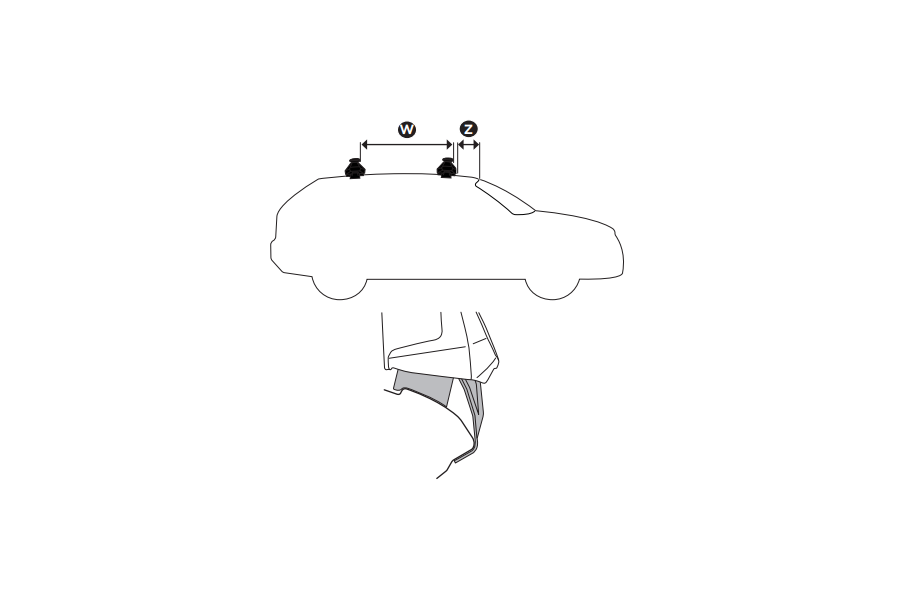 W
Z