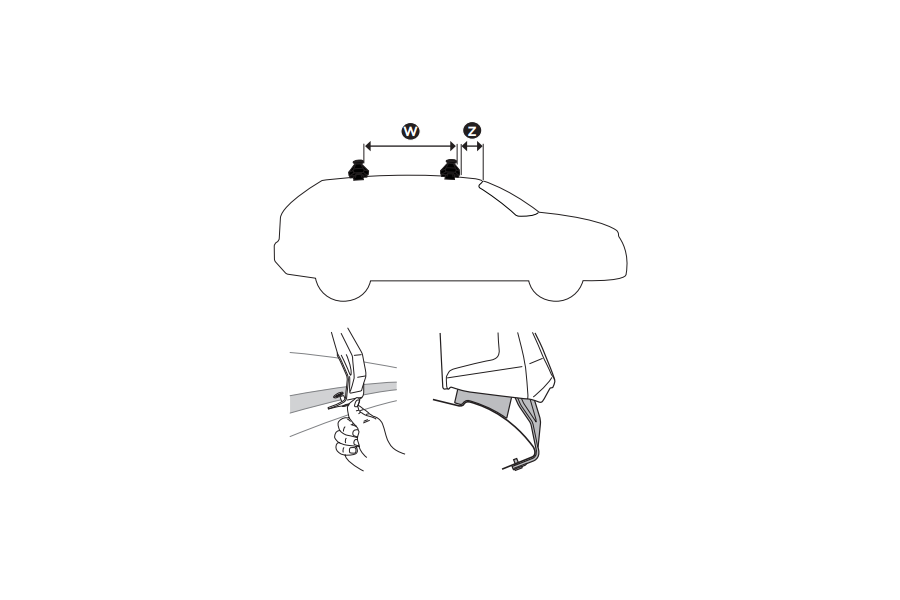 W
Z