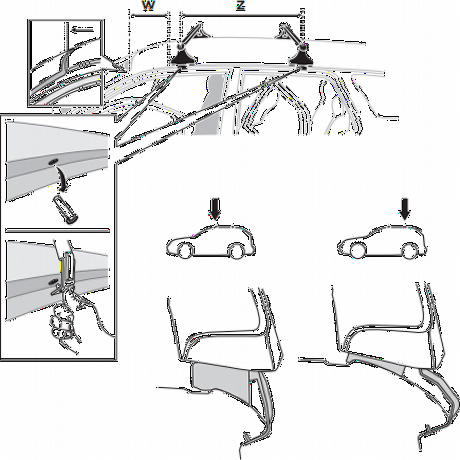 W
Z