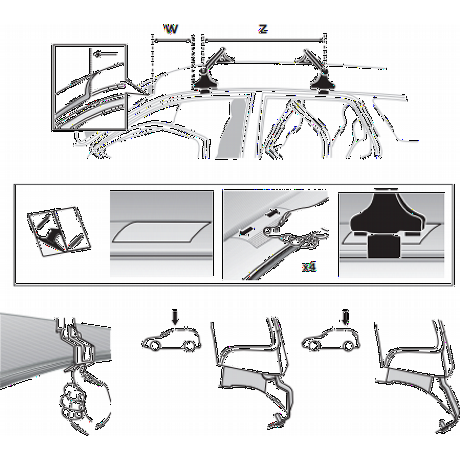 W
Z
x4