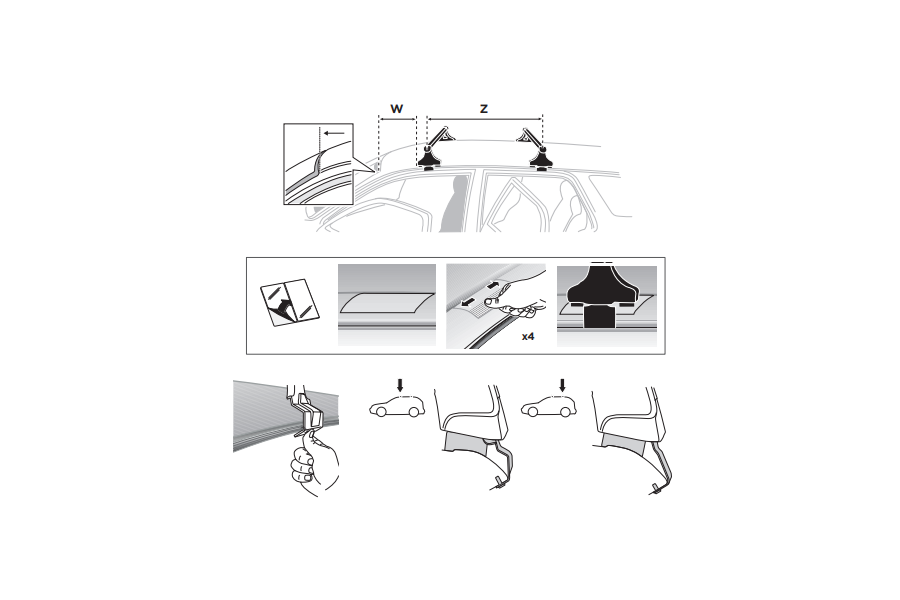 W
Z
x4