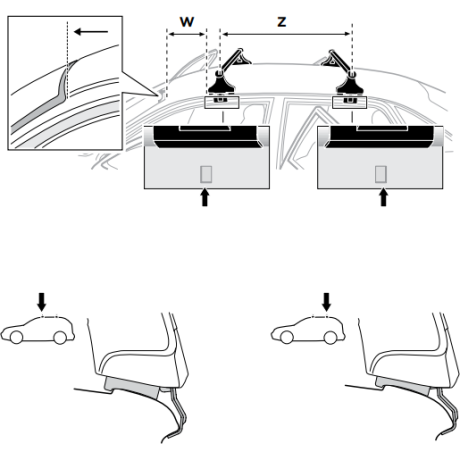 W
Z