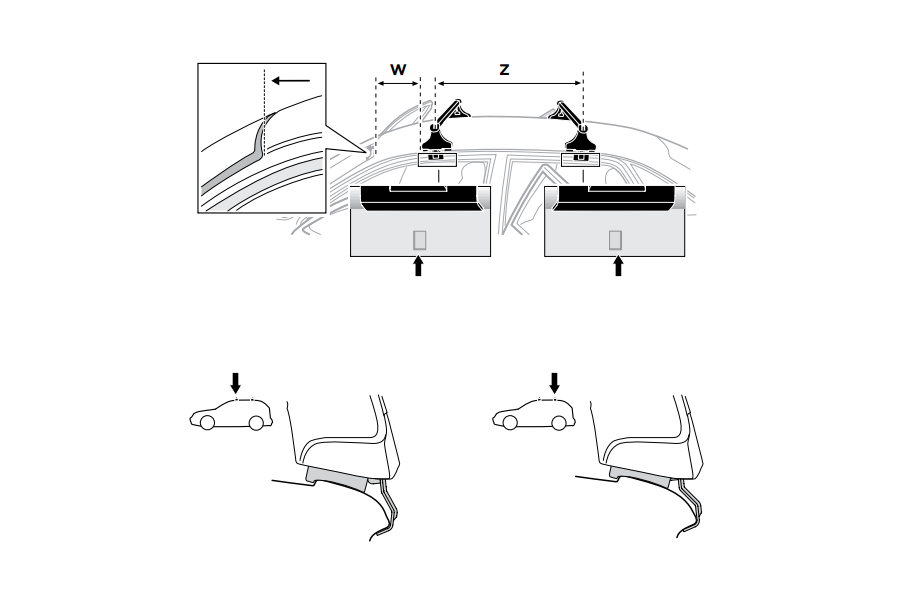 W

Z