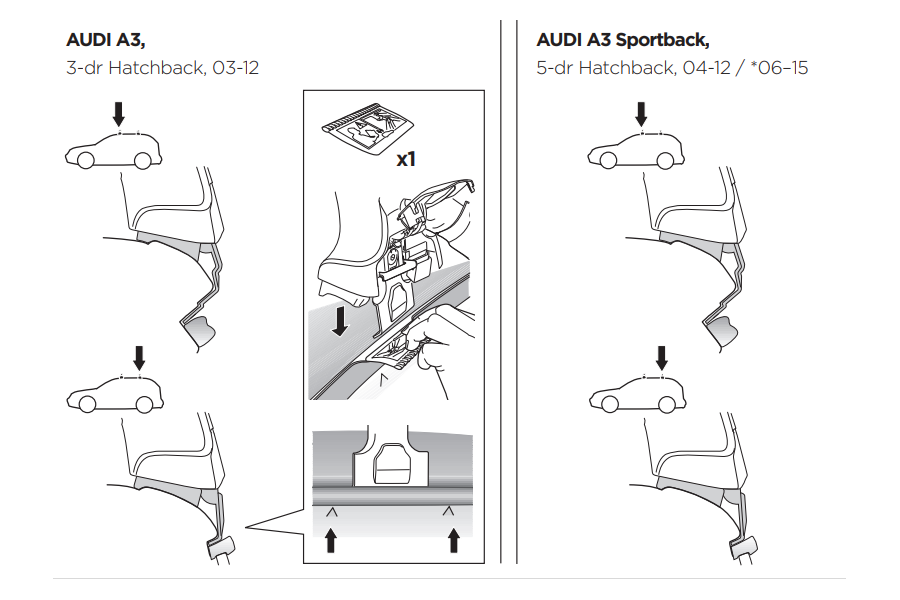 AUDI A3,
3-dr Hatchback, 03-12

x1

AUDI A3 Sportback,
5-dr Hatchback, 04-12 / *06–15