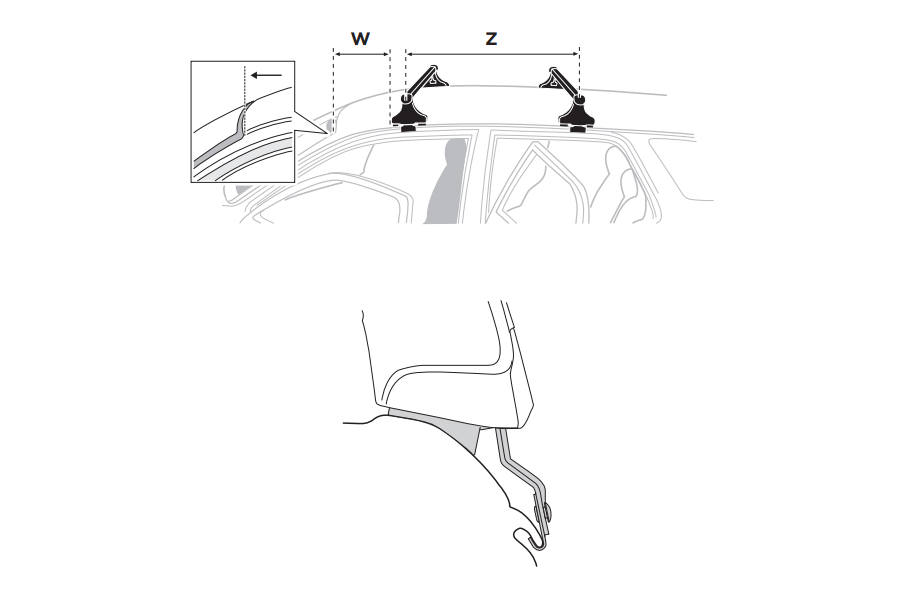 W
Z