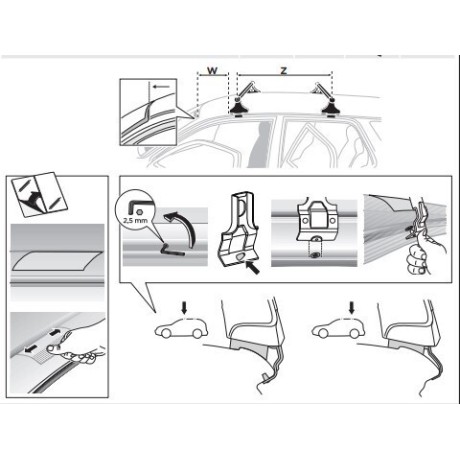 W

Z

2,5 mm