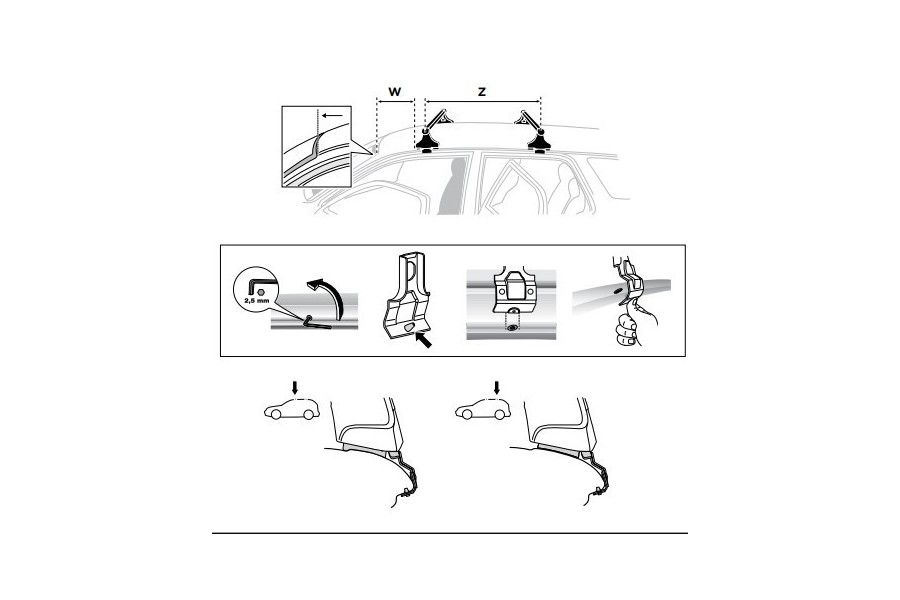 W
Z
2,5 mm