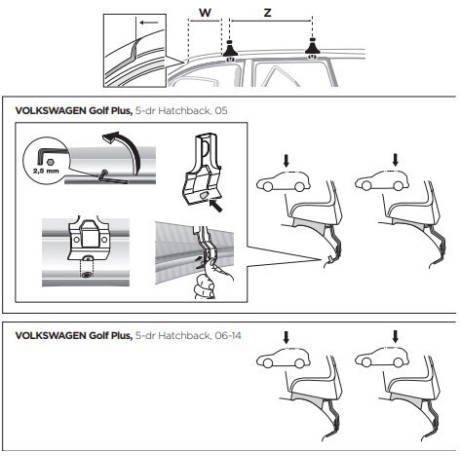 W
Z

VOLKSWAGEN Golf Plus, 5-dr Hatchback, 05

2,5 mm

VOLKSWAGEN Golf Plus, 5-dr Hatchback, 06-14