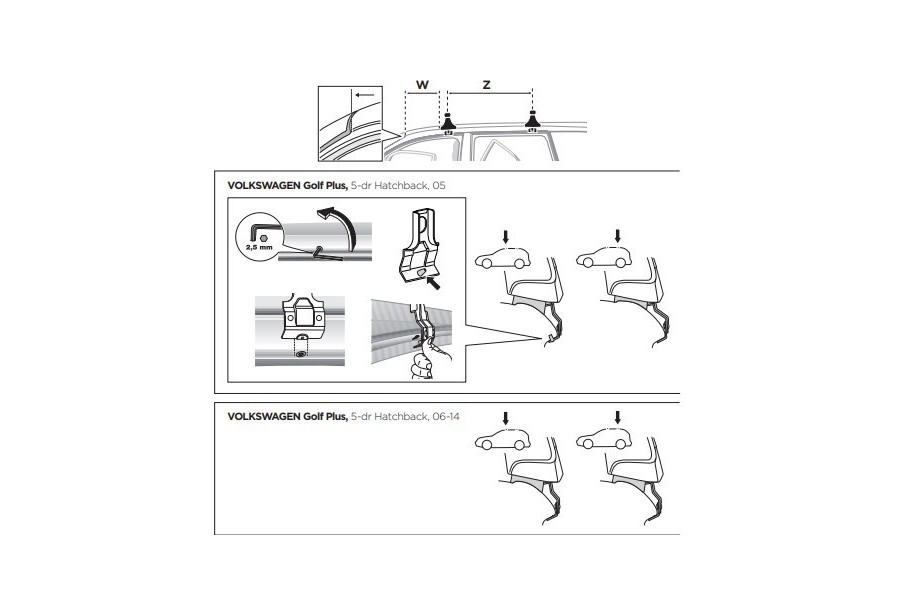 W
Z

VOLKSWAGEN Golf Plus, 5-dr Hatchback, 05

2,5 mm

VOLKSWAGEN Golf Plus, 5-dr Hatchback, 06-14