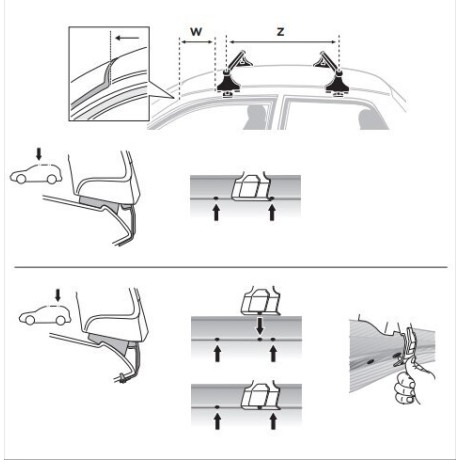 W

Z