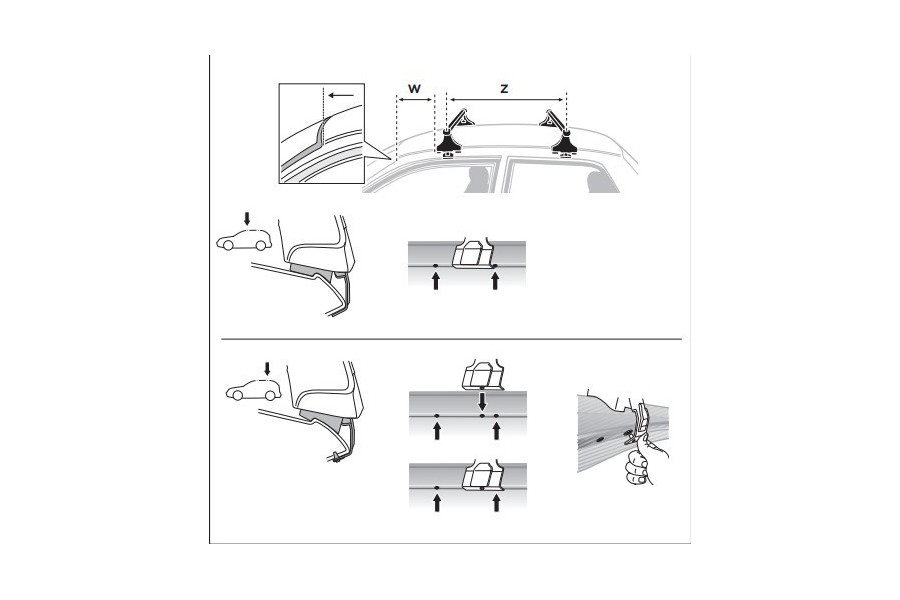 W
Z