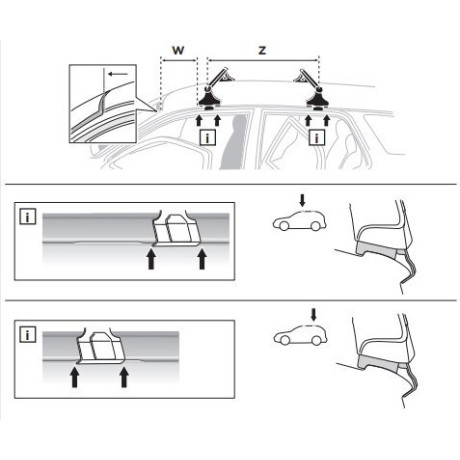 W
Z
i
i
i
i