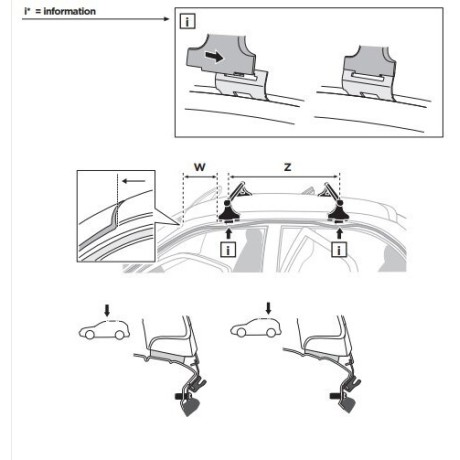 i* = information

i

W

Z

i

i