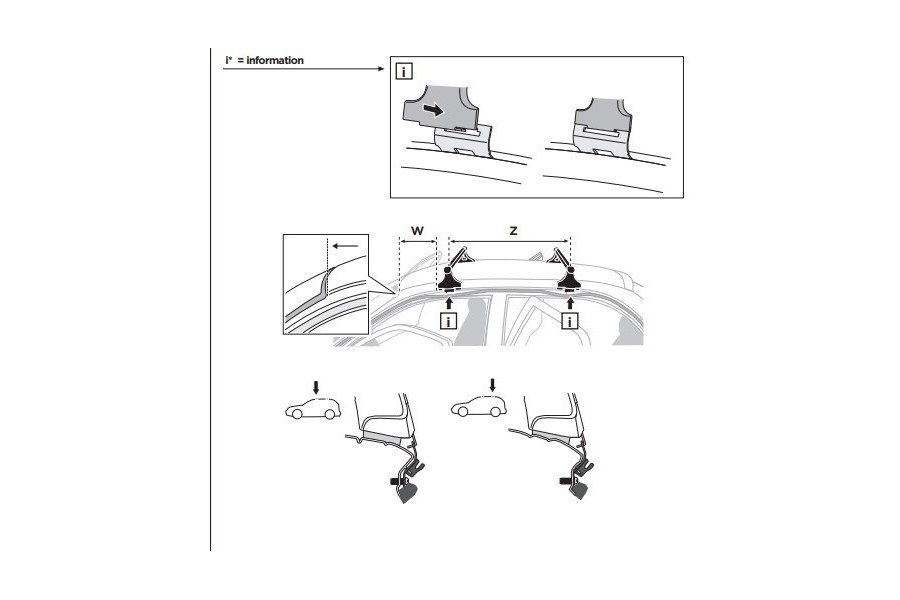 i* = information

i

W

Z

i

i