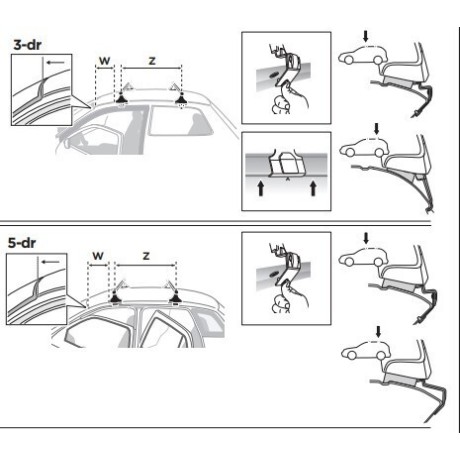 3-dr

W

Z

5-dr

W

Z