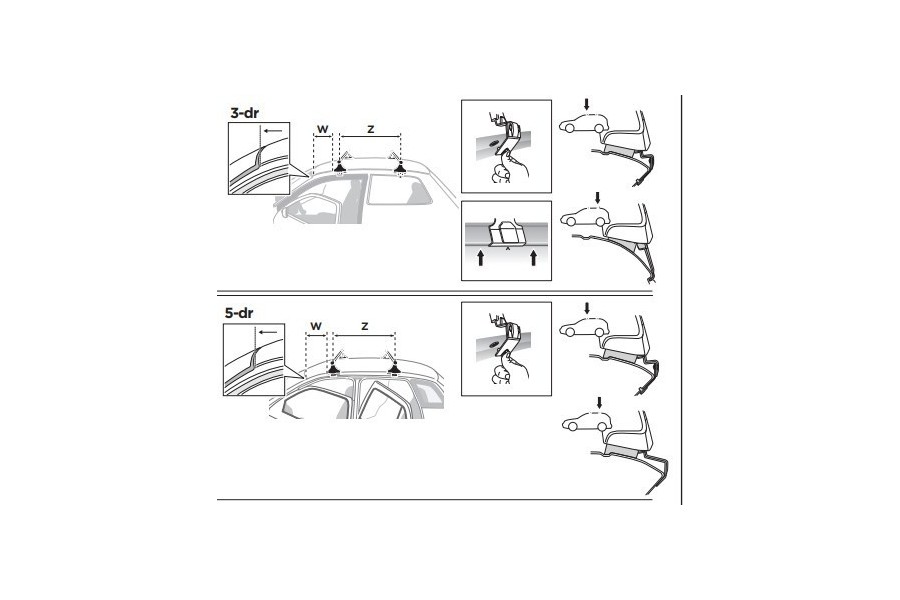 3-dr

W

Z

5-dr

W

Z