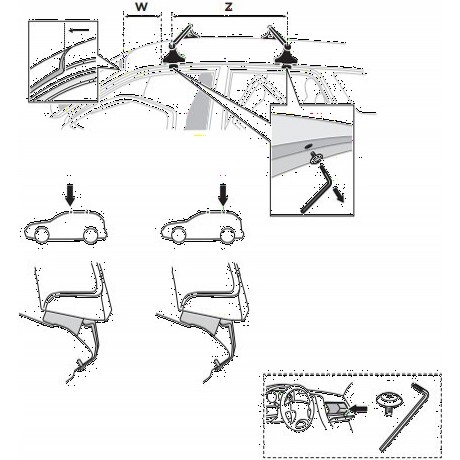 W Z