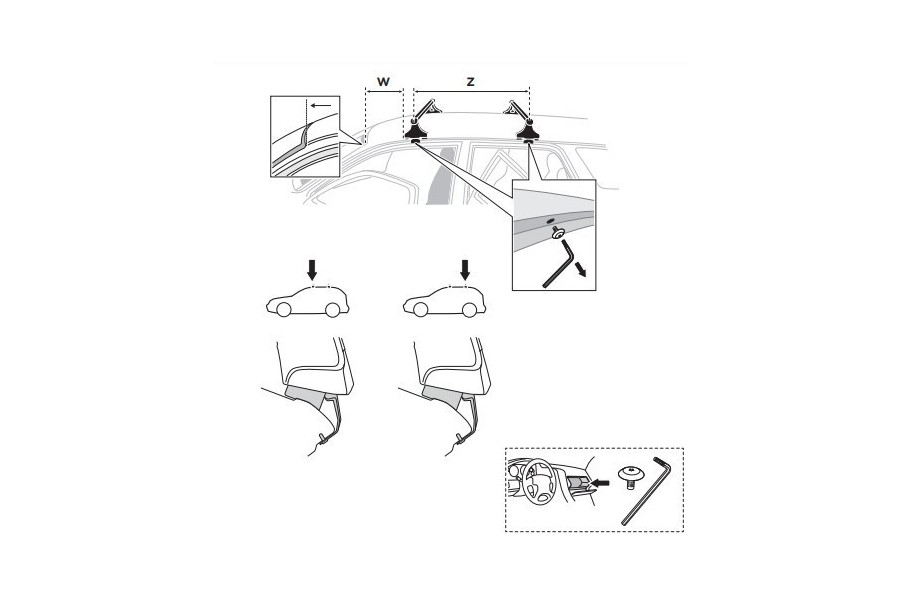 W

Z