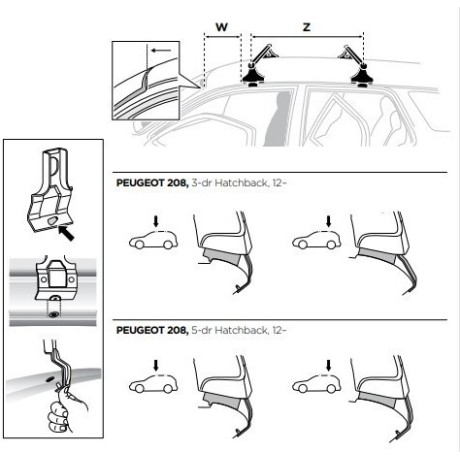 W
Z

PEUGEOT 208, 3-dr Hatchback, 12–

PEUGEOT 208, 5-dr Hatchback, 12–